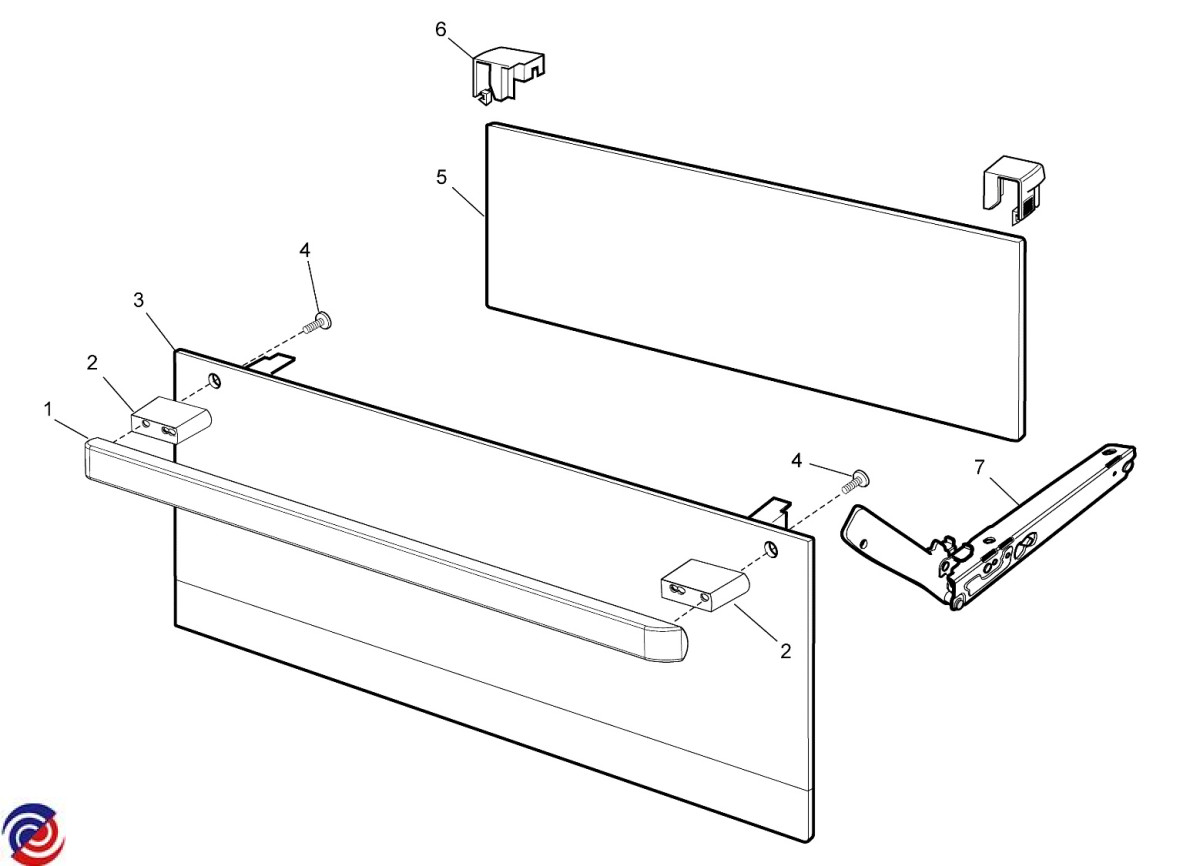 6
5
4
3
2
1
4
7
2